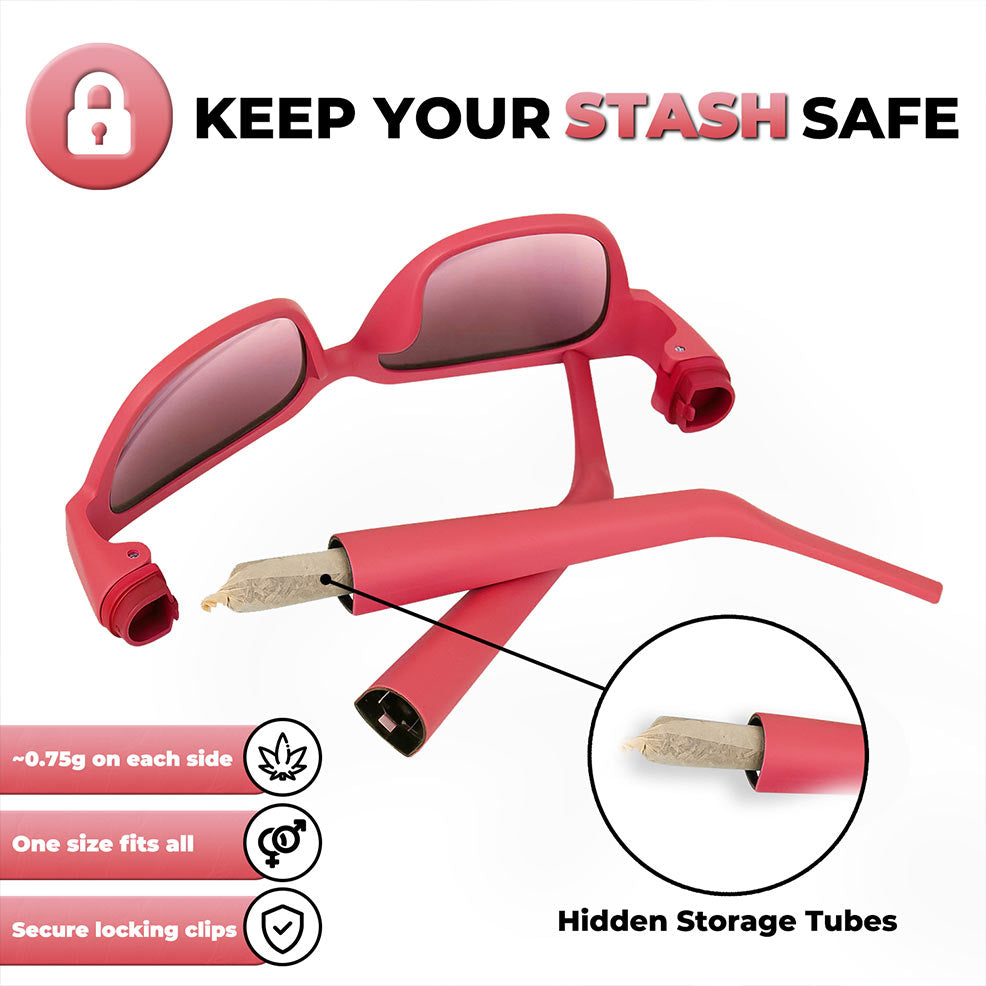 KEEP YOUR STASH SAFE

~0.75g on each side

One size fits all

Secure locking clips

Hidden Storage Tubes