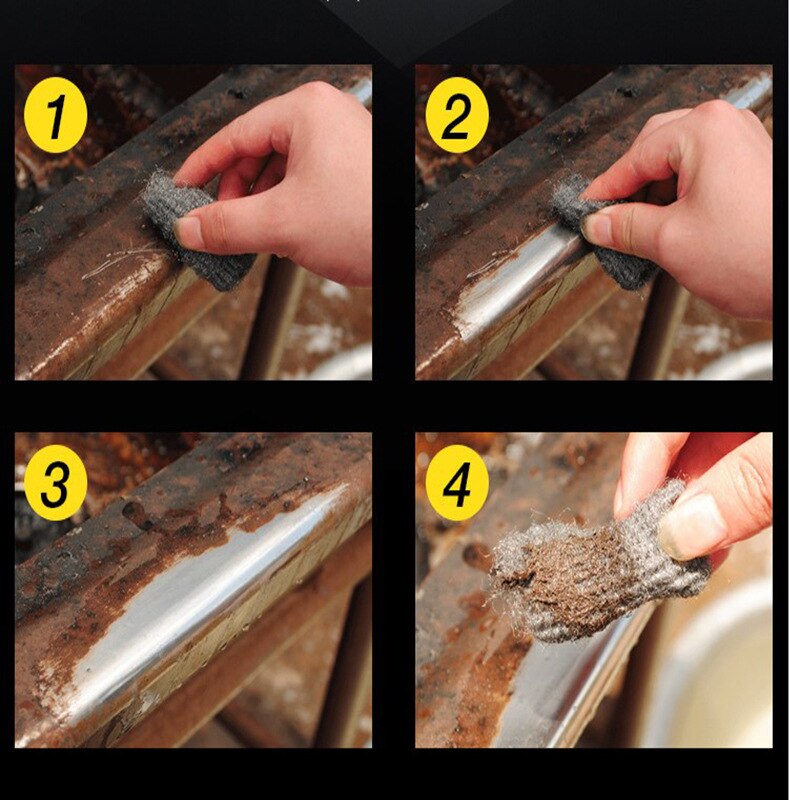 1

2

3

4