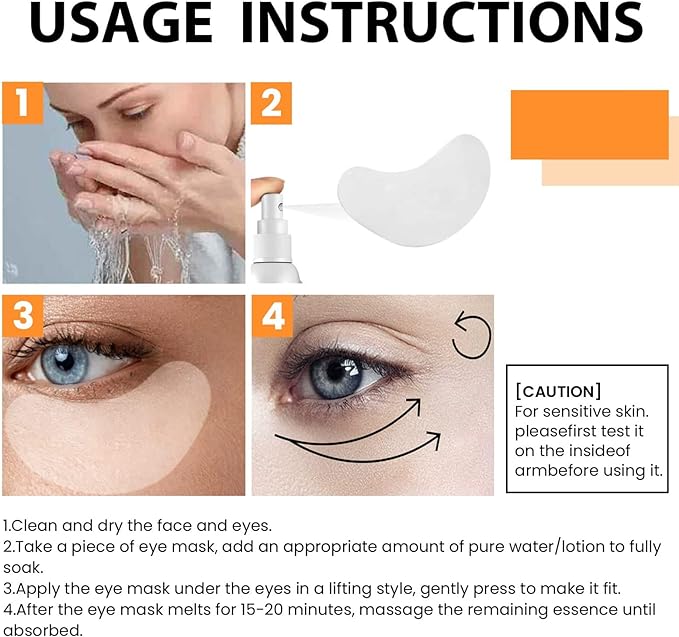 USAGE INSTRUCTIONS

1

2

3

4

[CAUTION]
For sensitive skin. pleasefirst test it on the insideof armbefore using it.

1.Clean and dry the face and eyes.
2.Take a piece of eye mask, add an appropriate amount of pure water/lotion to fully soak.
3.Apply the eye mask under the eyes in a lifting style, gently press to make it fit.
4.After the eye mask melts for 15-20 minutes, massage the remaining essence until absorbed.